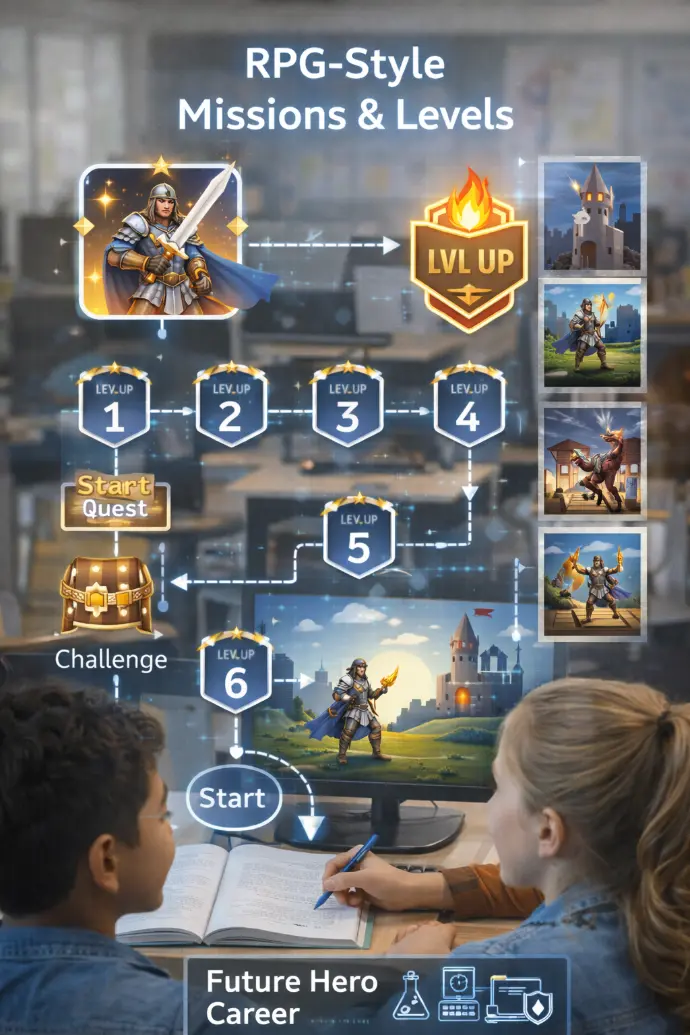 RPG-Style Missions & Levels

LVL UP

LEV.UP 1

LEV.UP 2

LEV.UP 3

LEV.UP 4

Start Quest

LEV.UP 5

Challenge

LEV.UP 6

Start

Future Hero Career